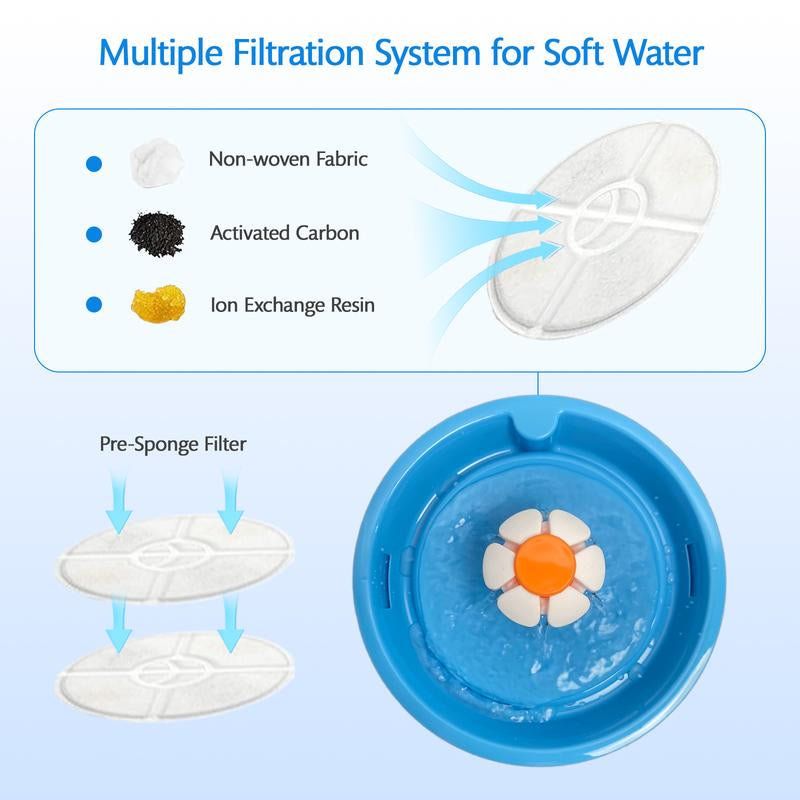 Multiple Filtration System for Soft Water

Non-woven Fabric

Activated Carbon

Ion Exchange Resin

Pre-Sponge Filter